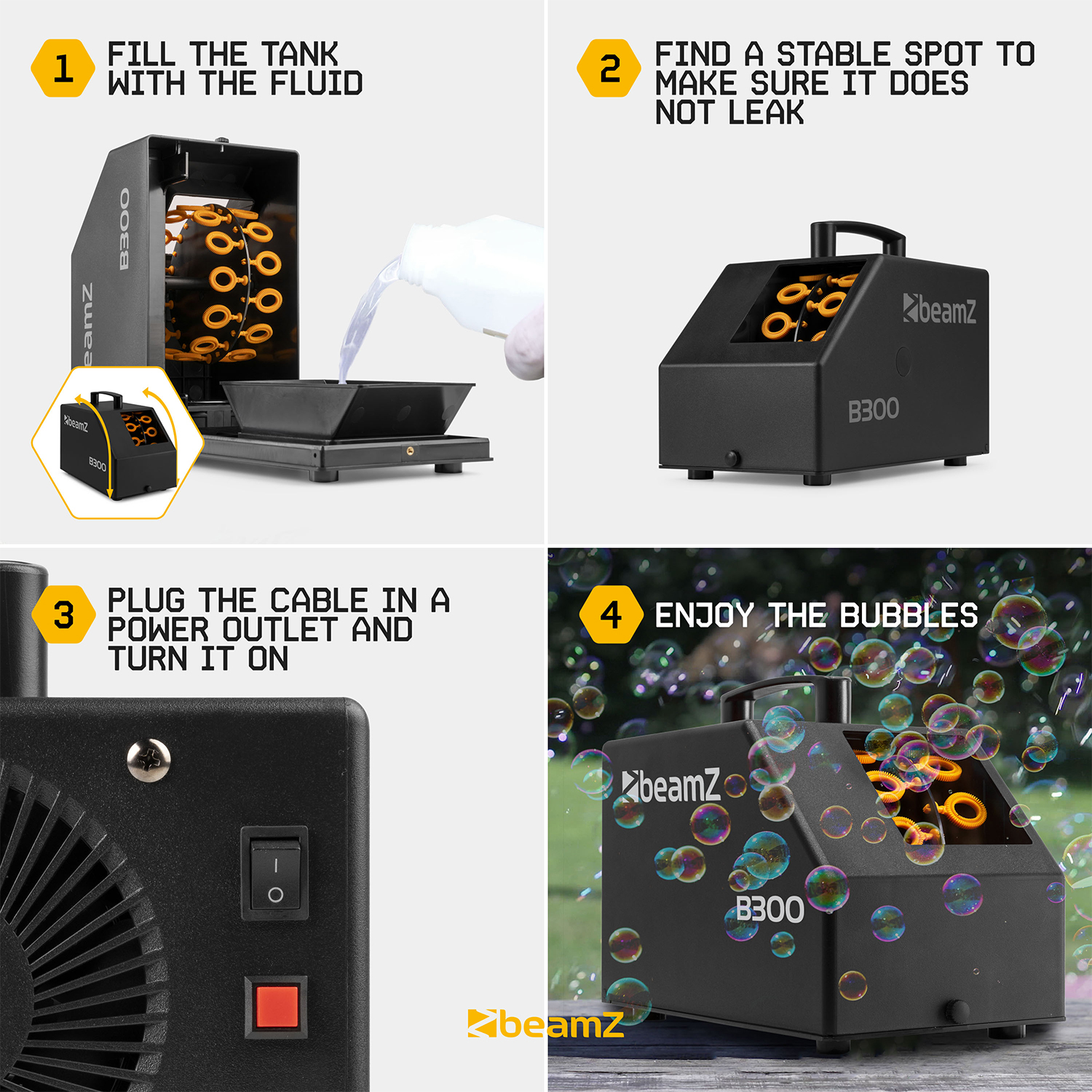 1 FILL THE TANK WITH THE FLUID

B300

beamZ

beamZ

B300

2 FIND A STABLE SPOT TO MAKE SURE IT DOES NOT LEAK

beamZ

B300

3 PLUG THE CABLE IN A POWER OUTLET AND TURN IT ON

I

O

4 ENJOY THE BUBBLES

beamZ

B300

beamZ